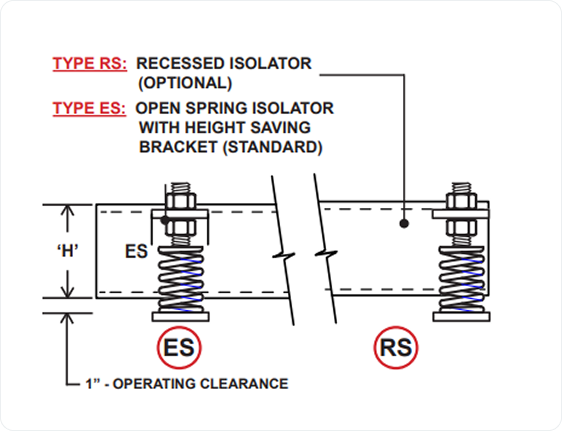 TYPE RS: RECESSED ISOLATOR (OPTIONAL)

TYPE ES: OPEN SPRING ISOLATOR WITH HEIGHT SAVING BRACKET (STANDARD)

'H'

ES

ES

RS

1" - OPERATING CLEARANCE