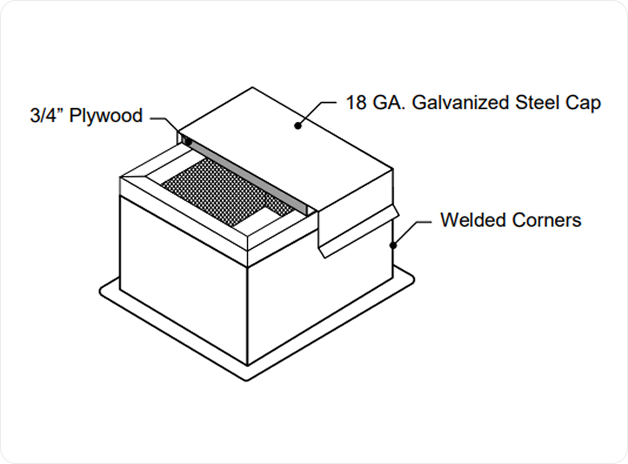 3/4” Plywood

18 GA. Galvanized Steel Cap

Welded Corners