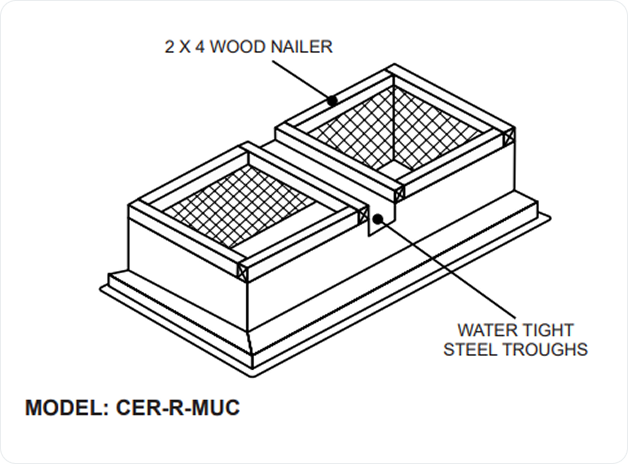 2 X 4 WOOD NAILER

WATER TIGHT
STEEL TROUGHS

MODEL: CER-R-MUC