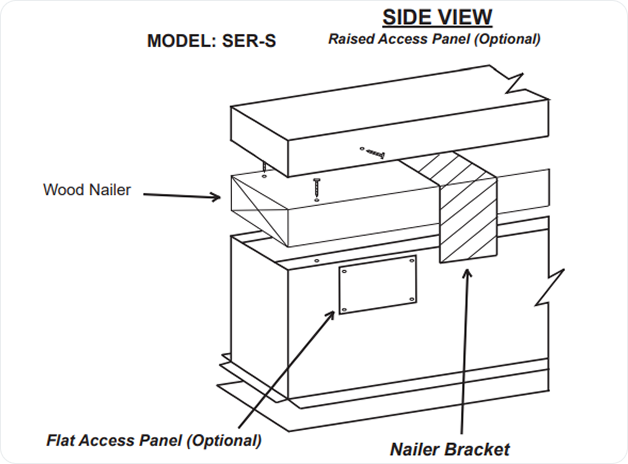 MODEL: SER-S

SIDE VIEW

Raised Access Panel (Optional)

Wood Nailer

Flat Access Panel (Optional)

Nailer Bracket